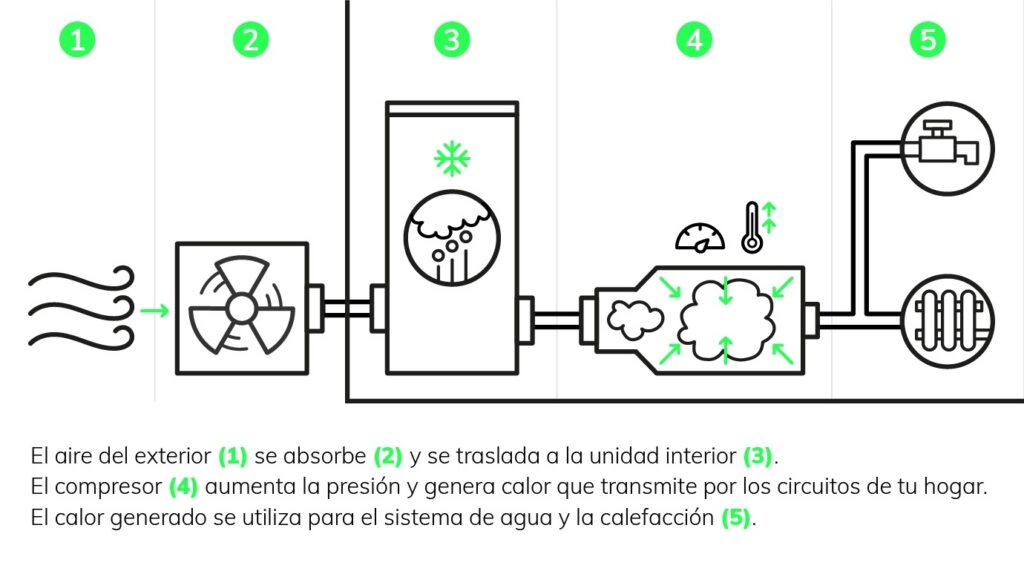 1 2 3 4 5

El aire del exterior (1) se absorbe (2) y se traslada a la unidad interior (3).
El compresor (4) aumenta la presión y genera calor que transmite por los circuitos de tu hogar.
El calor generado se utiliza para el sistema de agua y la calefacción (5).